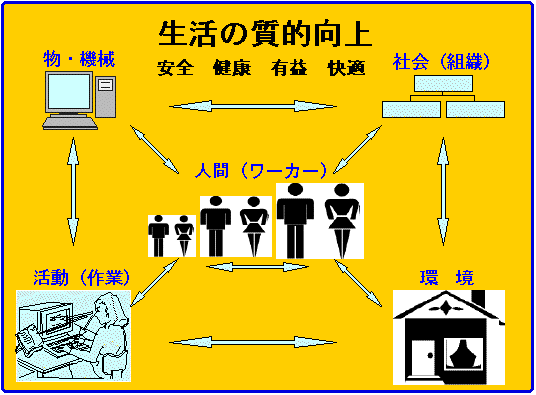 生活の質的向上

安全　健康　有益　快適

物・機械

社会（組織）

人間（ワーカー）

活動（作業）

環　境